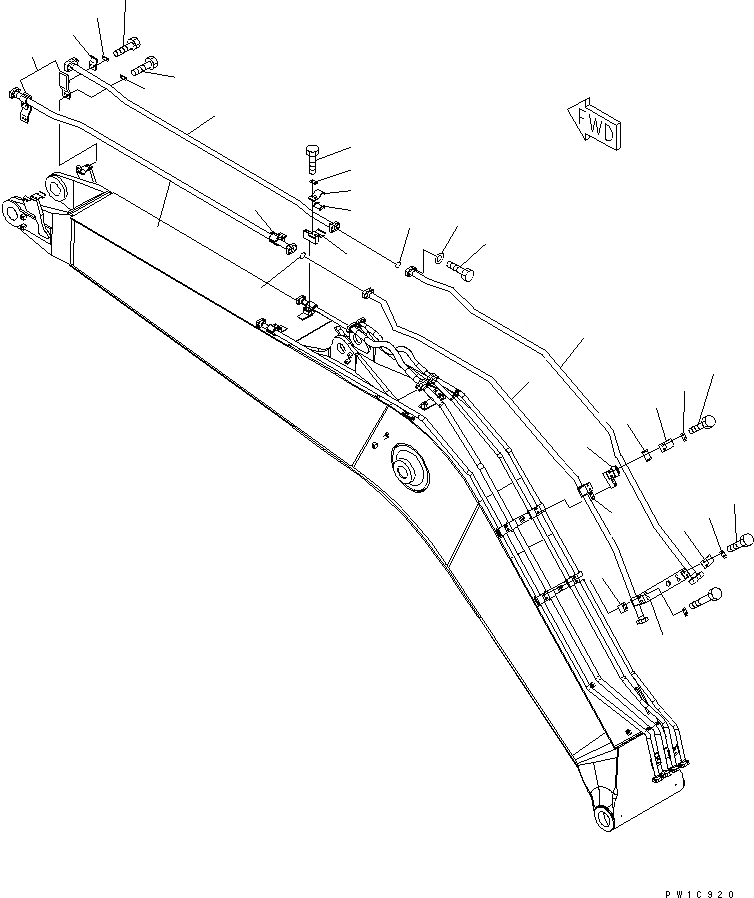 FWD

PW1C920