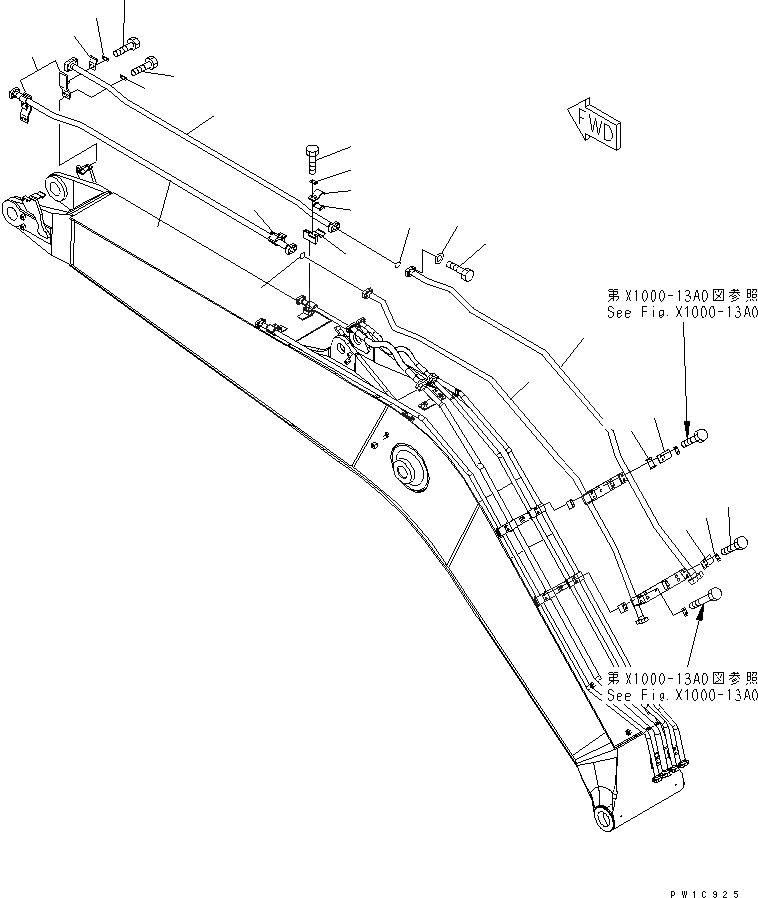 FWD

第X1000-13A0図参照
See Fig.X1000-13A0

第X1000-13A0図参照
See Fig.X1000-13A0

PW1C925