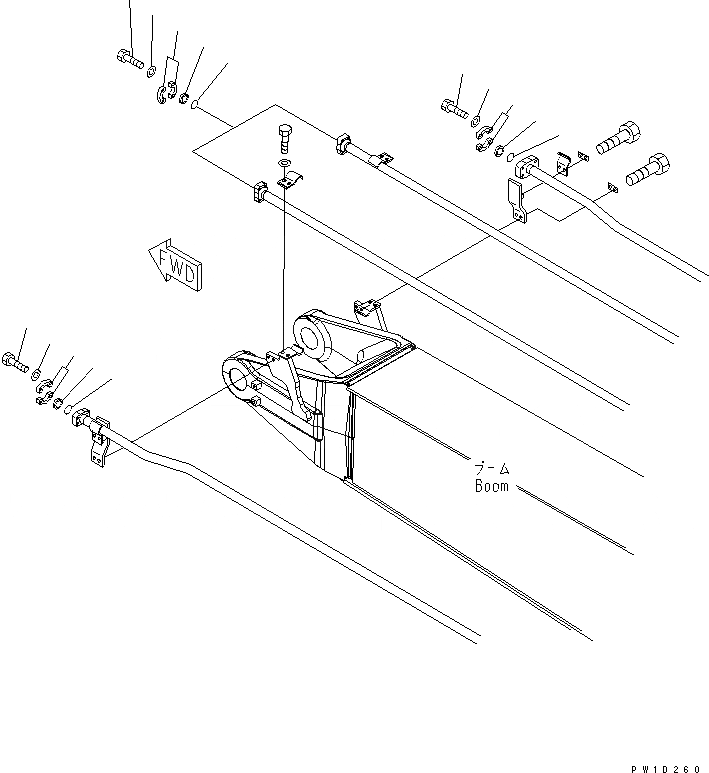 FWD

ブーム
Boom

PW1D260