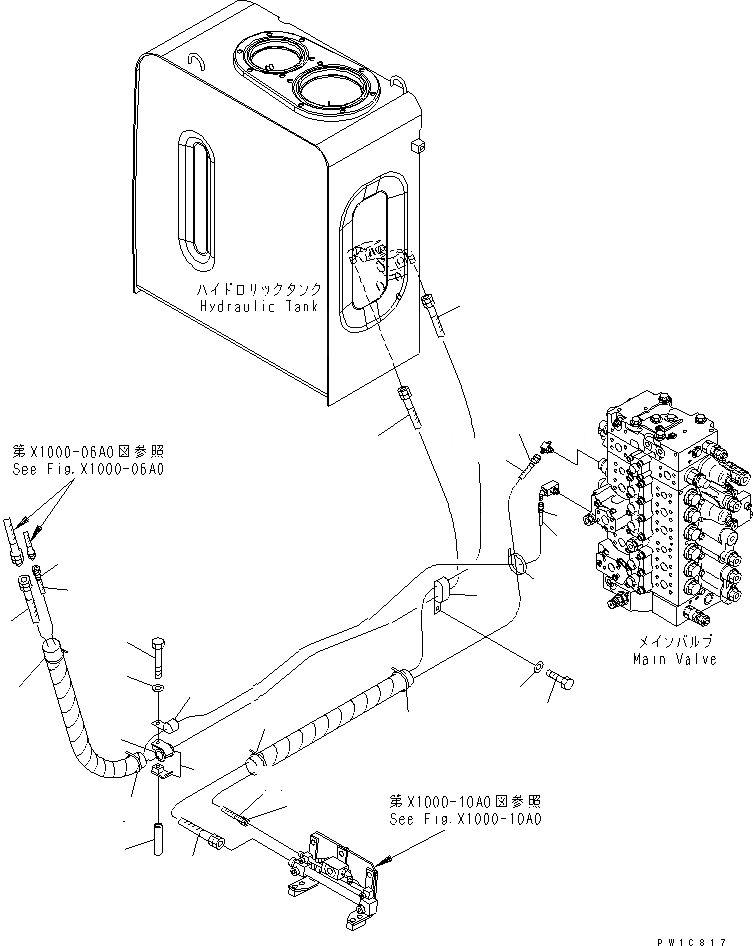 ハイドロリックタンク
Hydraulic Tank

第X1000-06A0図参照
See Fig.X1000-06A0

メインバルブ
Main Valve

第X1000-10A0図参照
See Fig.X1000-10A0

PW1C817