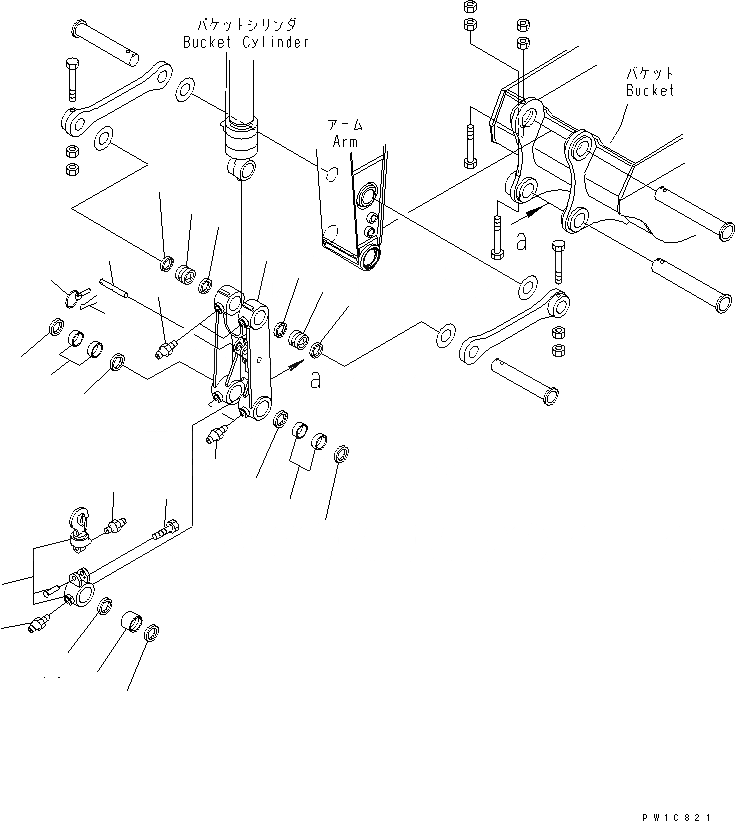 バケットシリンダ
Bucket Cylinder

バケット
Bucket

アーム
Arm

a

a

PW1C821