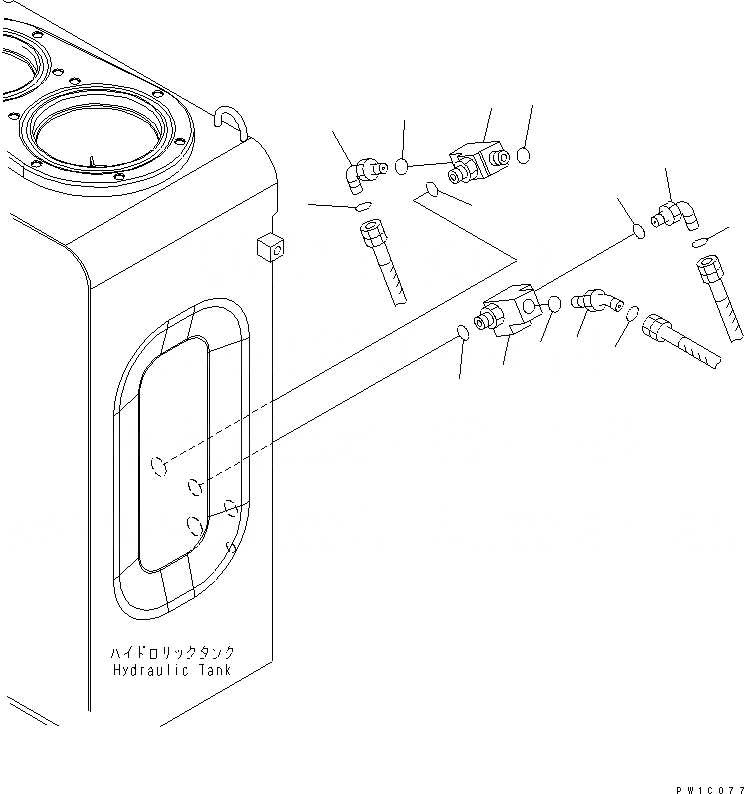 ハイドロリックタンク
Hydraulic Tank

PW1C077