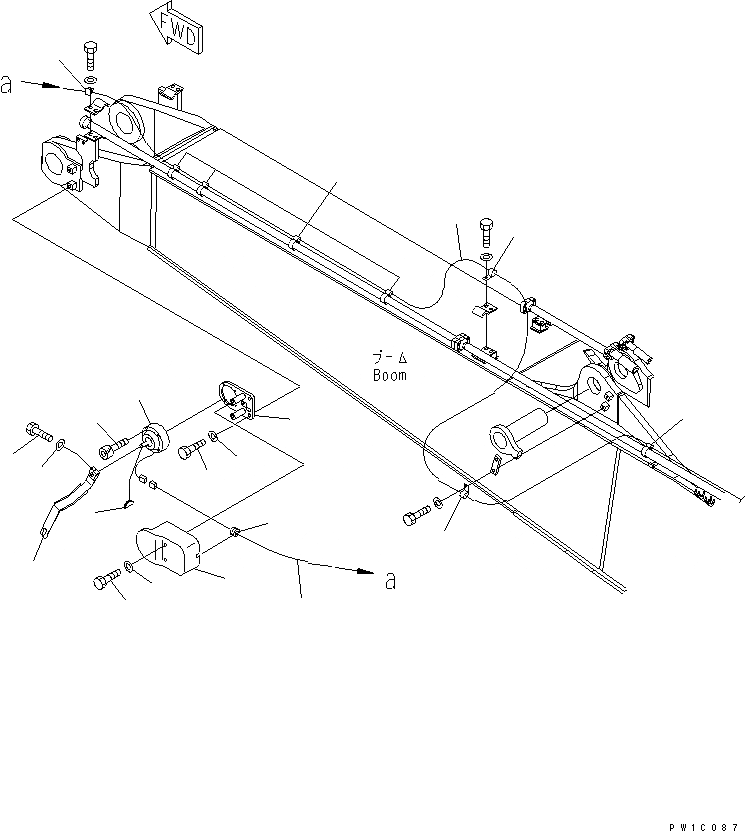 FWD
a
ブーム
Boom
a
PW1C087