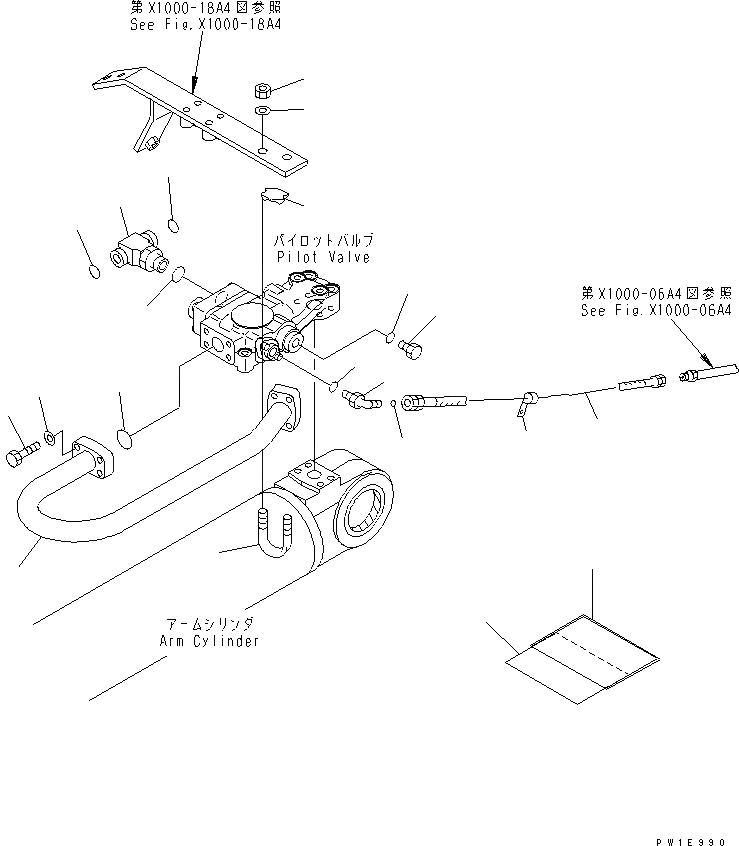 第X1000-18A4図参照
See Fig.X1000-18A4

パイロットバルブ
Pilot Valve

第X1000-06A4図参照
See Fig.X1000-06A4

アームシリンダ
Arm Cylinder

PW1E990