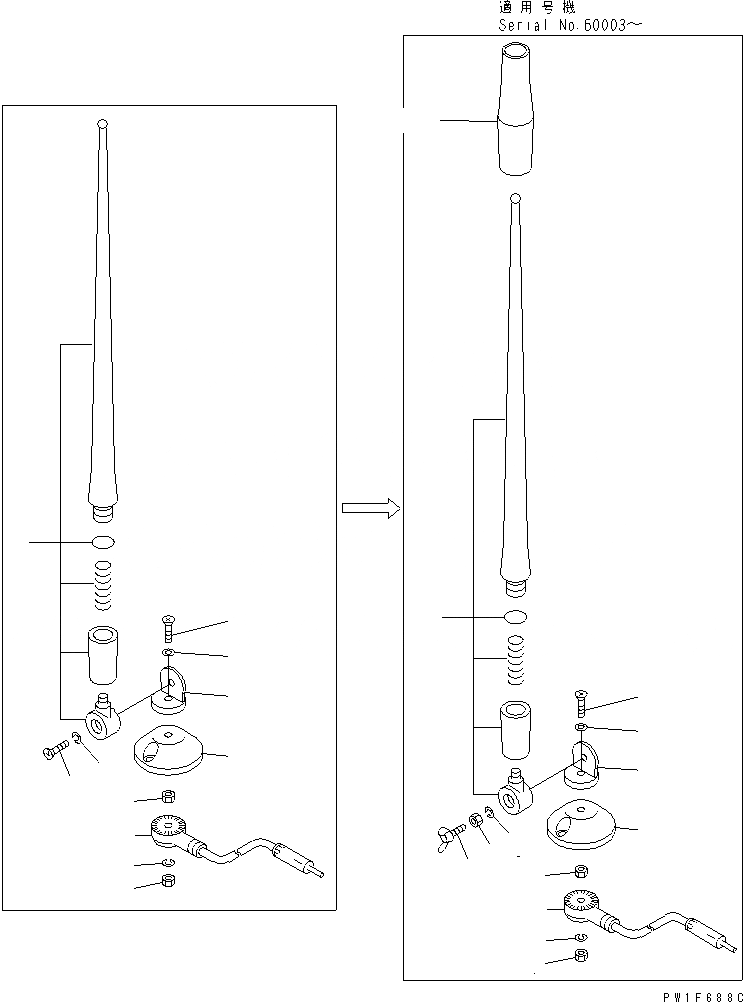 適用号機
Serial No.60003～

PW1F688C