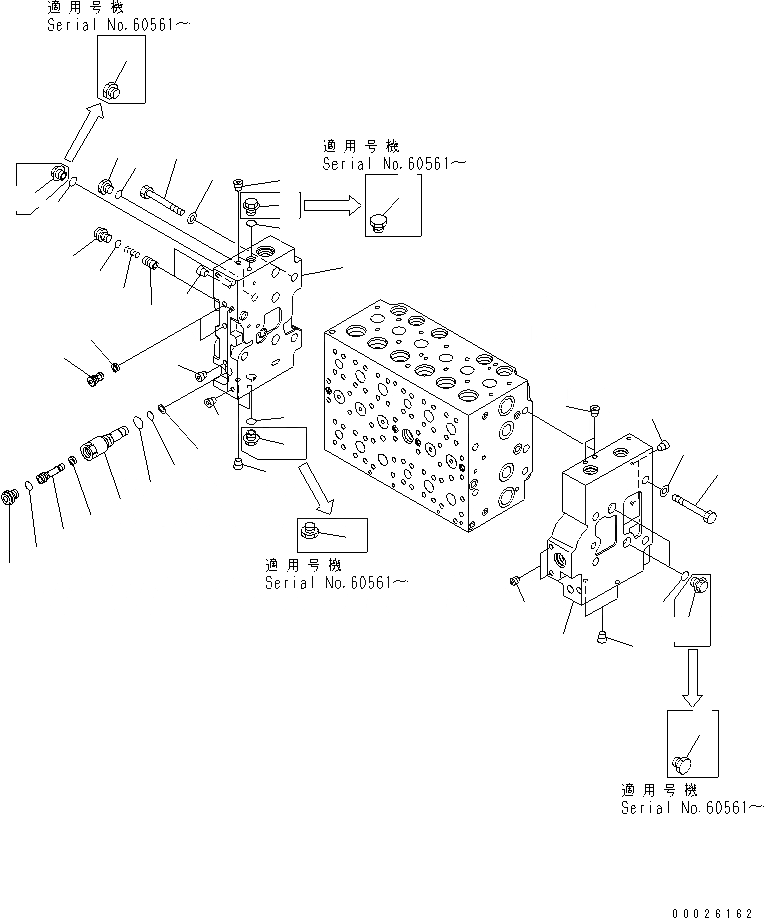 適用号機
Serial No.60561～

適用号機
Serial No.60561～

適用号機
Serial No.60561～

適用号機
Serial No.60561～

00026162