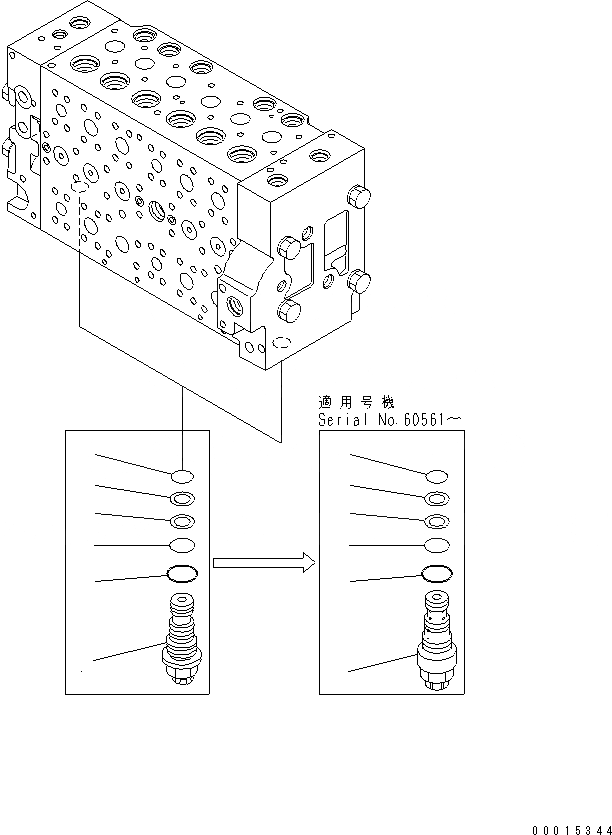 適用号機
Serial No.60561～

00015344