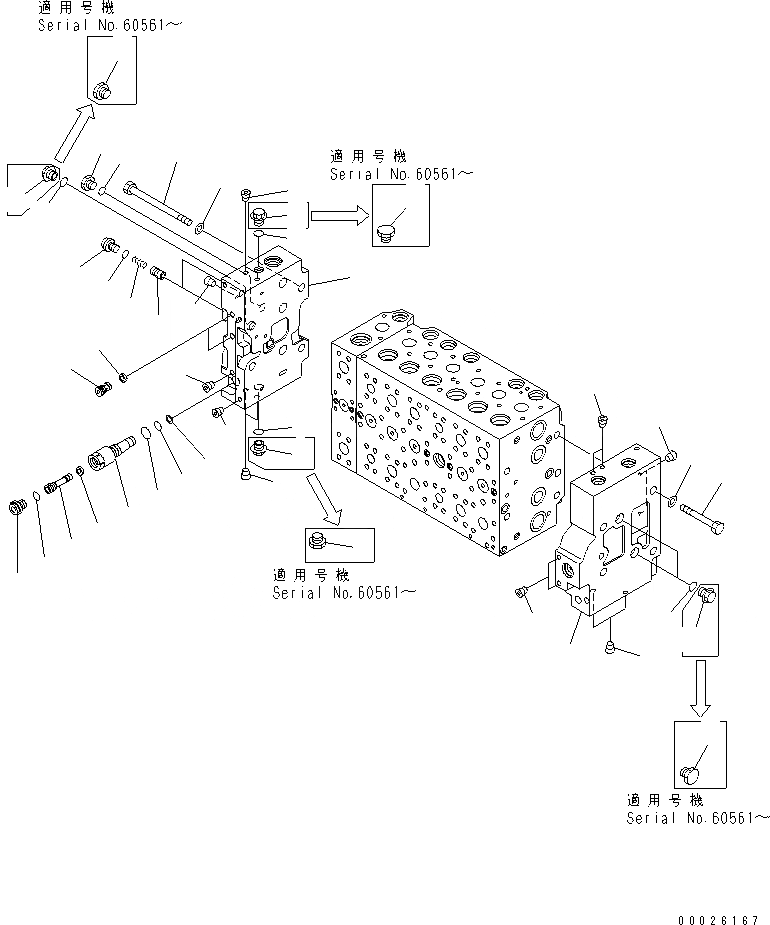 適用号機
Serial No.60561～

適用号機
Serial No.60561～

適用号機
Serial No.60561～

適用号機
Serial No.60561～

00026167