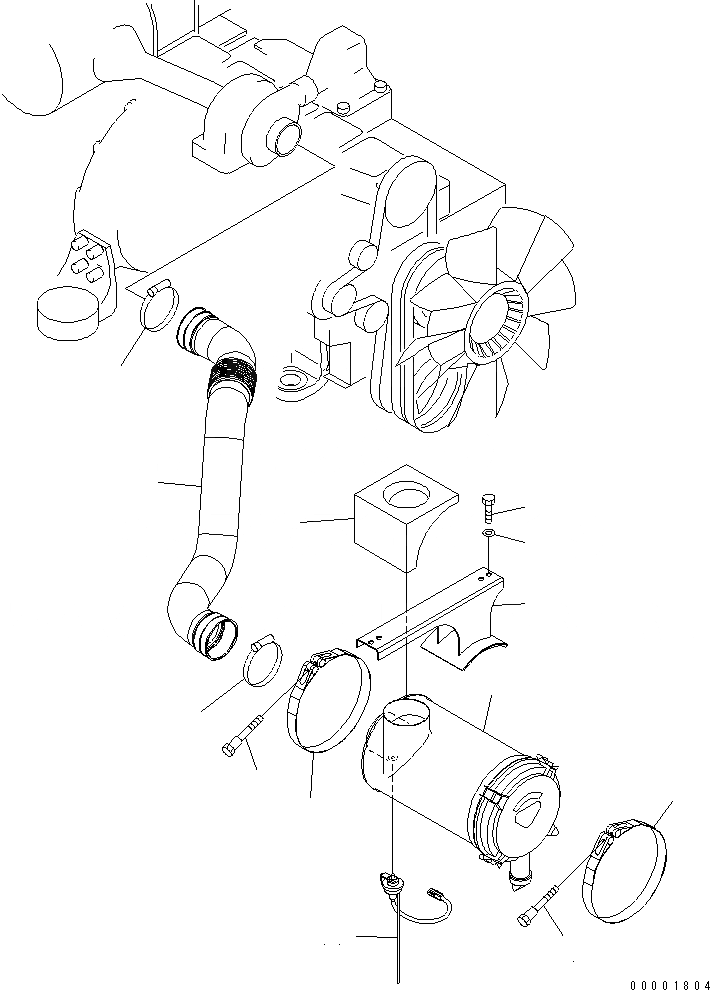 00001804