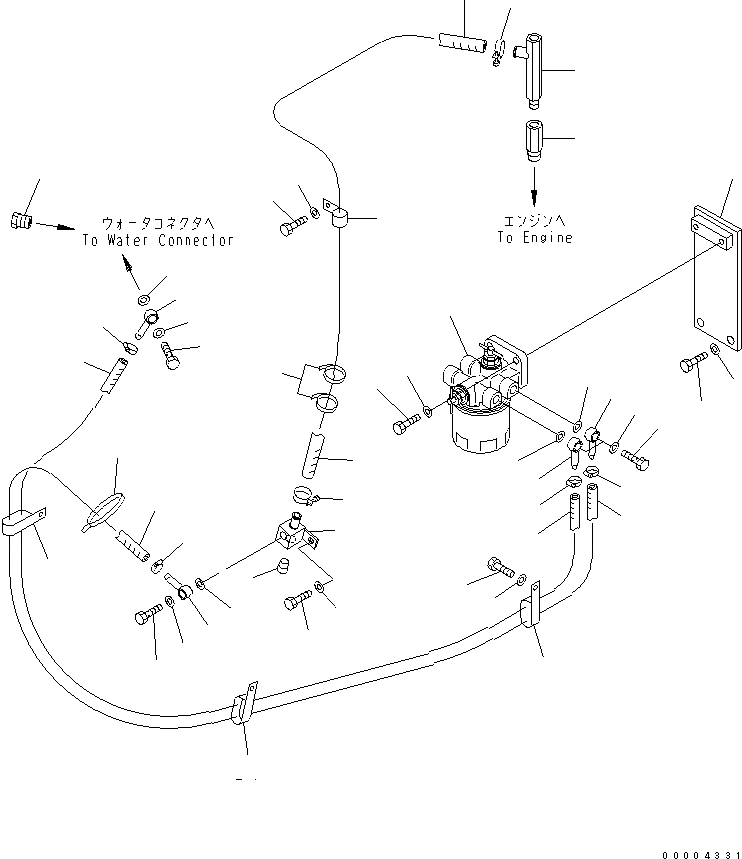 ウォータコネクタへ
To Water Connector

エンジンへ
To Engine

00004331