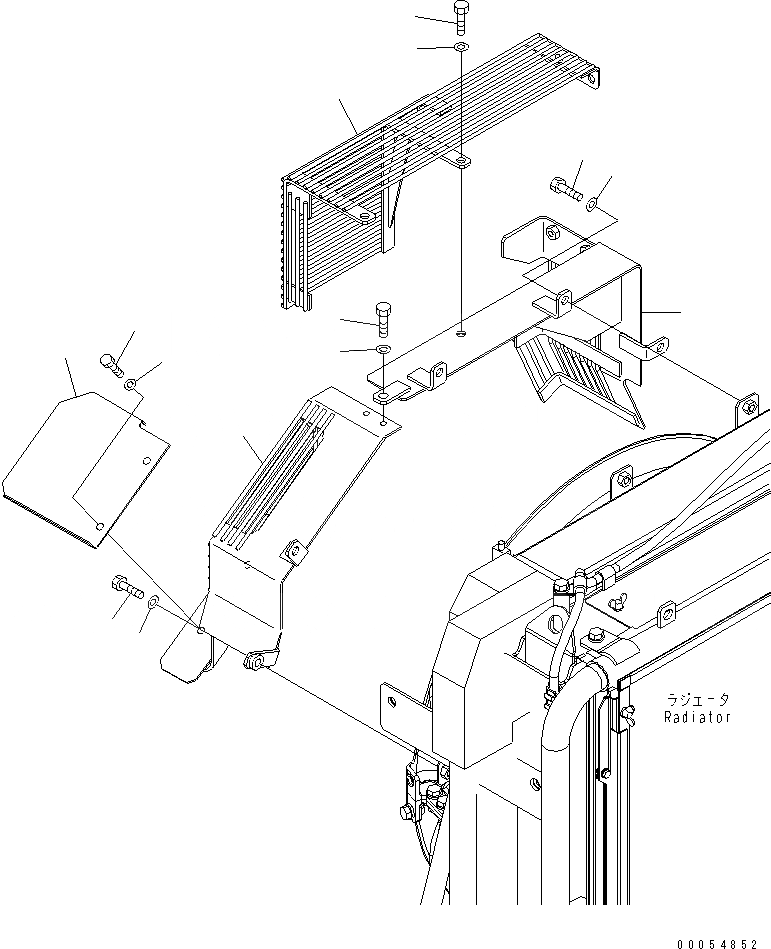 ラジエータ
Radiator

00054852