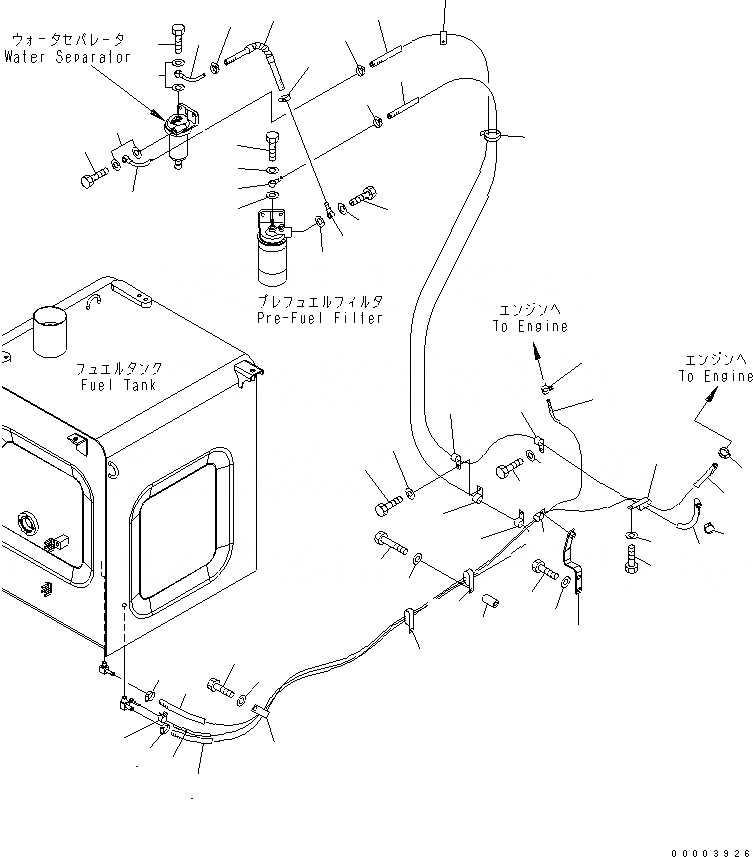 ウォータセパレータ
Water Separator

プレフュエルフィルタ
Pre-Fuel Filter

フュエルタンク
Fuel Tank

エンジンへ
To Engine

エンジンへ
To Engine

00003926