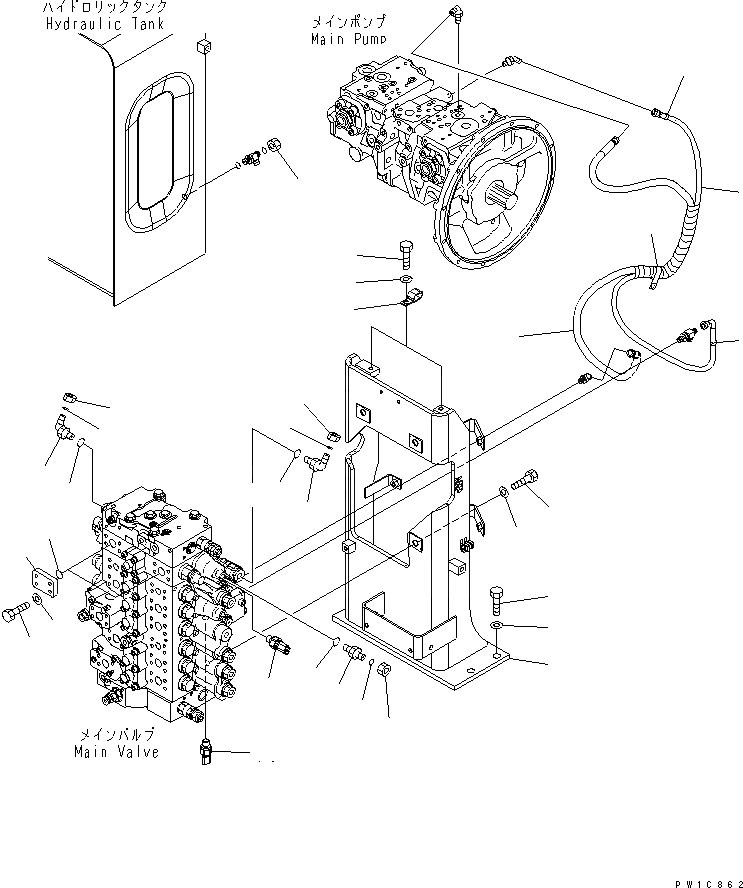 ハイドロリックタンク
Hydraulic Tank

メインポンプ
Main Pump

メインバルブ
Main Valve

PW1C862