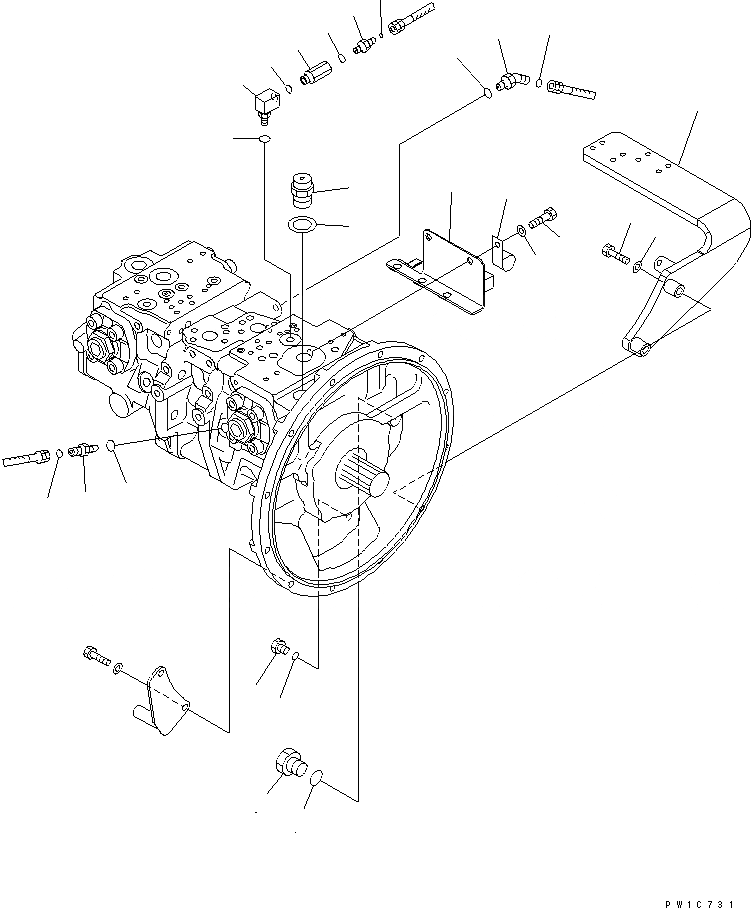 PW1C731