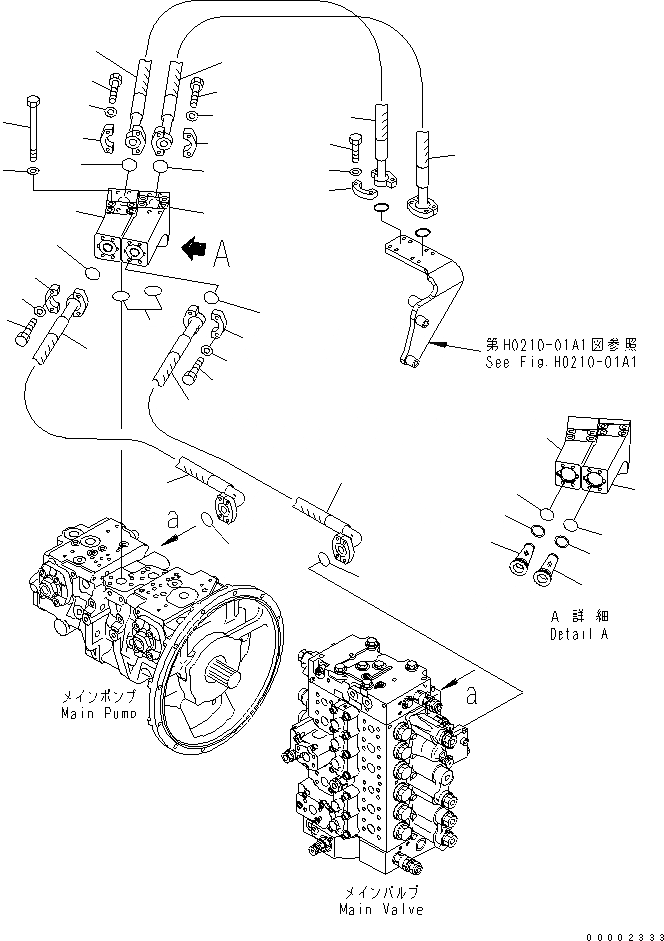 A

第H0210-01A1図参照
See Fig.H0210-01A1

a

A 詳細
Detail A

メインポンプ
Main Pump

a

メインバルブ
Main Valve

00002333