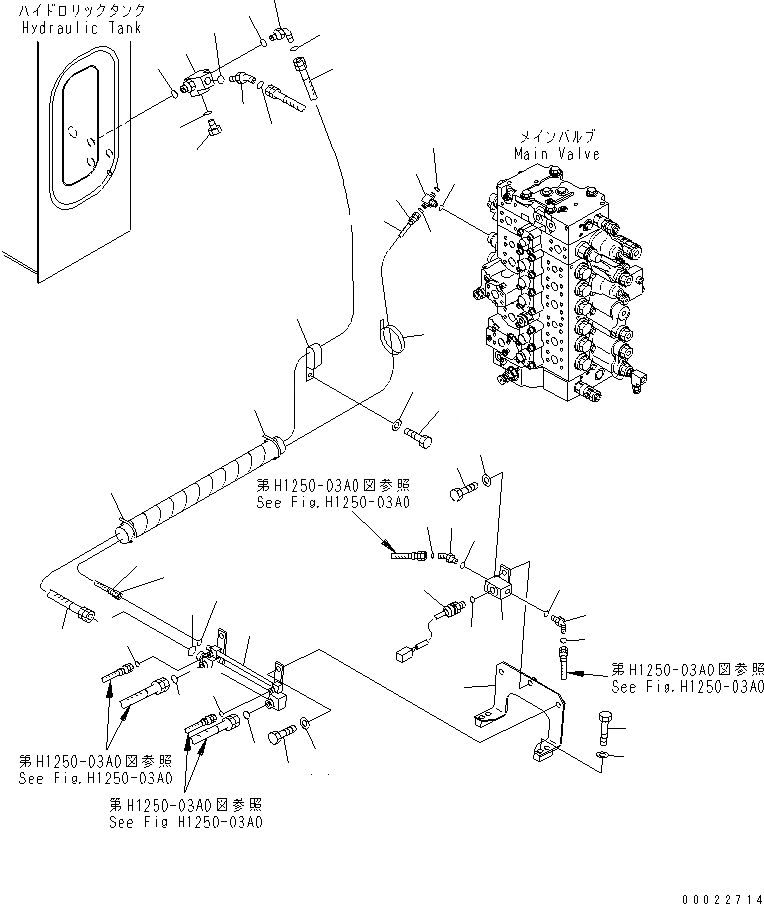 ハイドロリックタンク
Hydraulic Tank

メインバルブ
Main Valve

第H1250-03A0図参照
See Fig.H1250-03A0

第H1250-03A0図参照
See Fig.H1250-03A0

第H1250-03A0図参照
See Fig.H1250-03A0

第H1250-03A0図参照
See Fig H1250-03A0

00022714