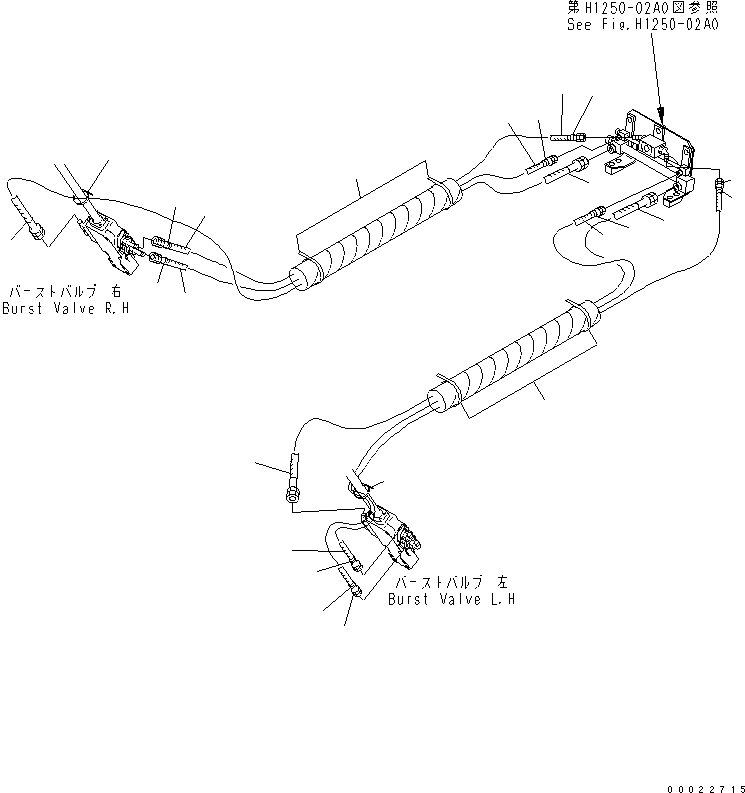 第H1250-02A0図参照
See Fig.H1250-02A0

バーストバルブ 右
Burst Valve R.H

バーストバルブ 左
Burst Valve L.H

00022715