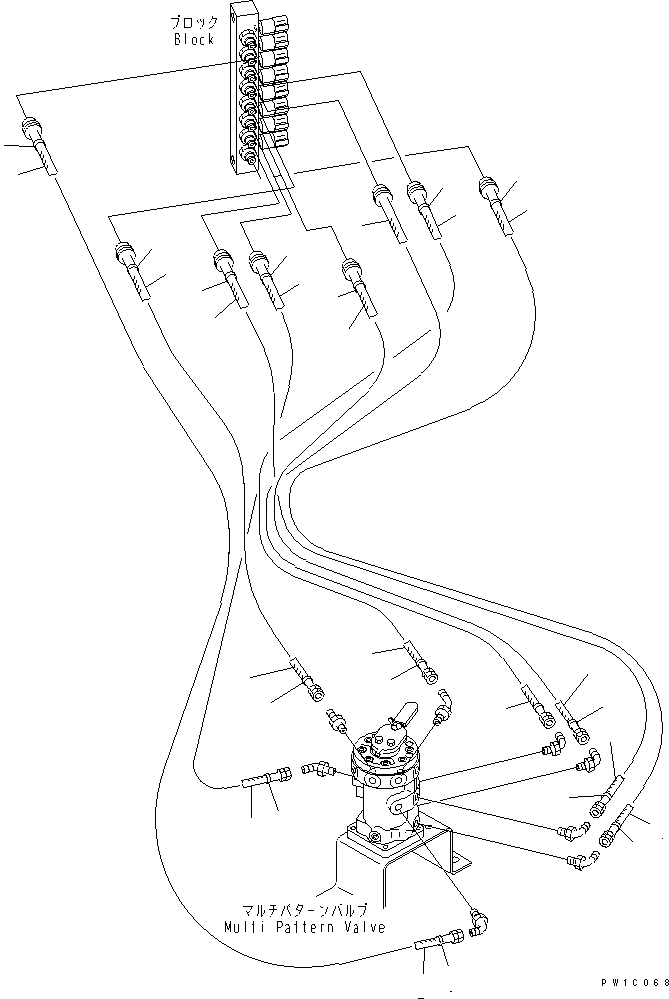 ブロック
Block

マルチパターンバルブ
Multi Pattern Valve

PW1C068