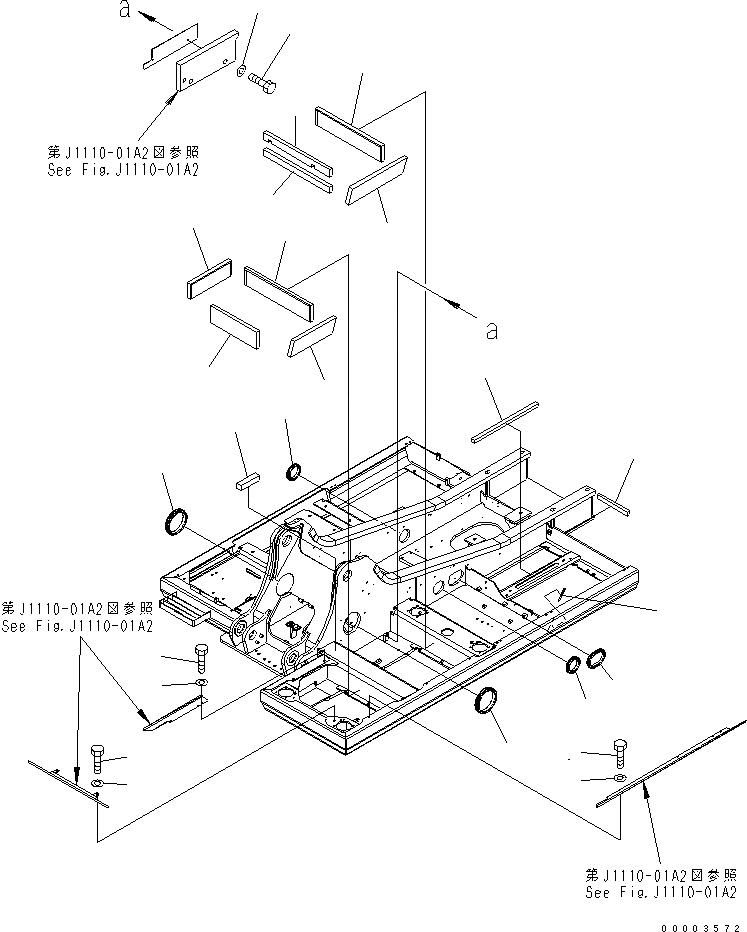 a

第J1110-01A2図参照
See Fig.J1110-01A2

a

第J1110-01A2図参照
See Fig.J1110-01A2

第J1110-01A2図参照
See Fig.J1110-01A2

00003572