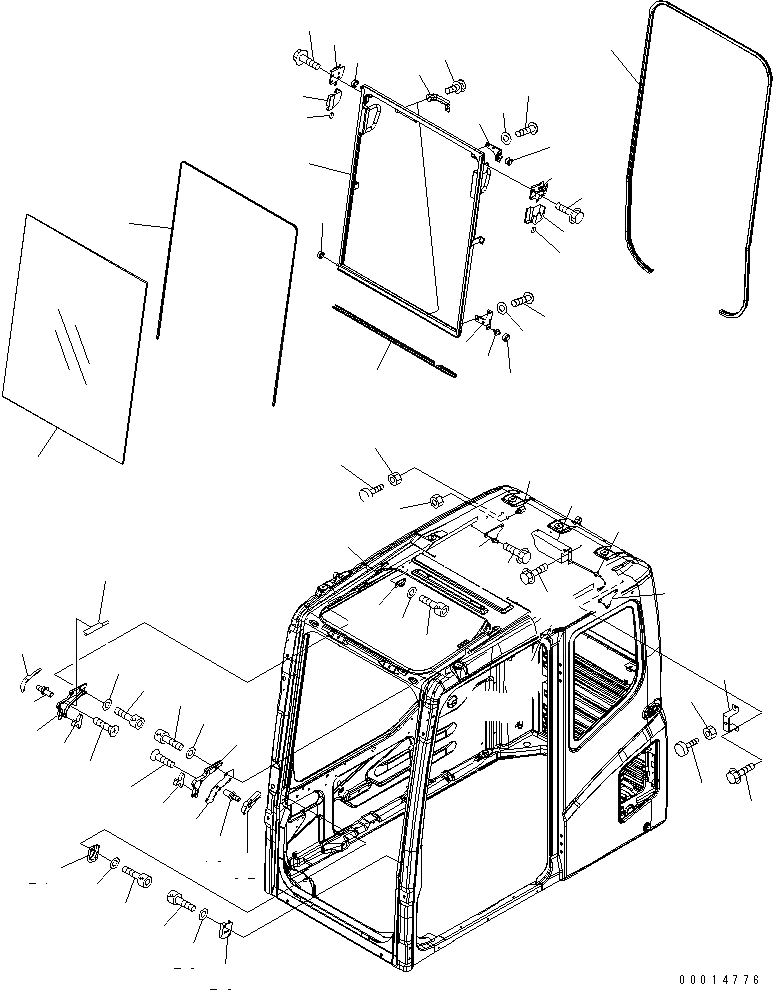 00014776