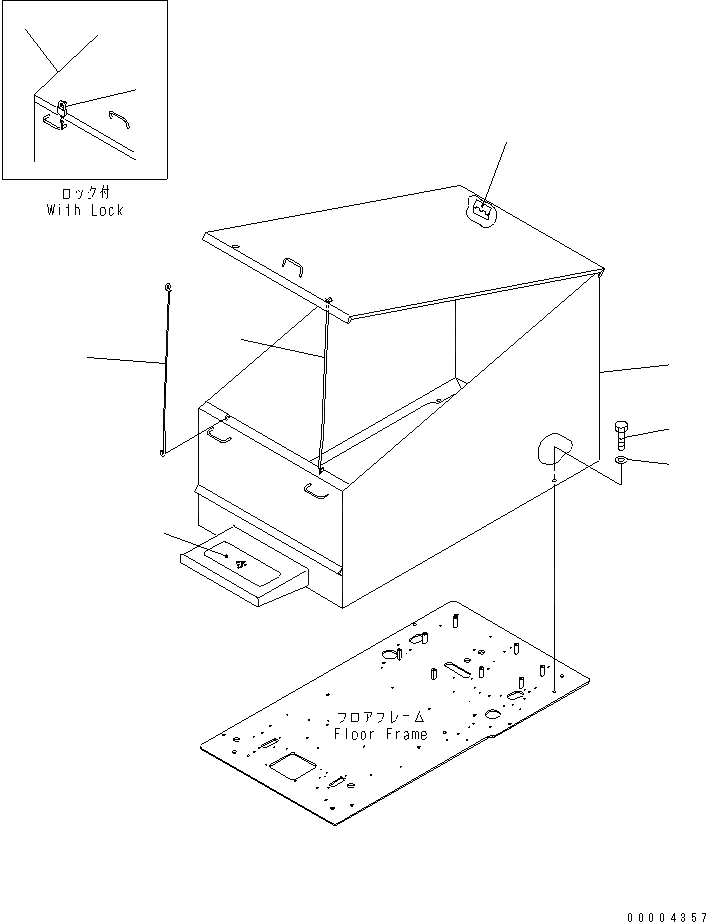 ロック付
With Lock

フロアフレーム
Floor Frame

00004357