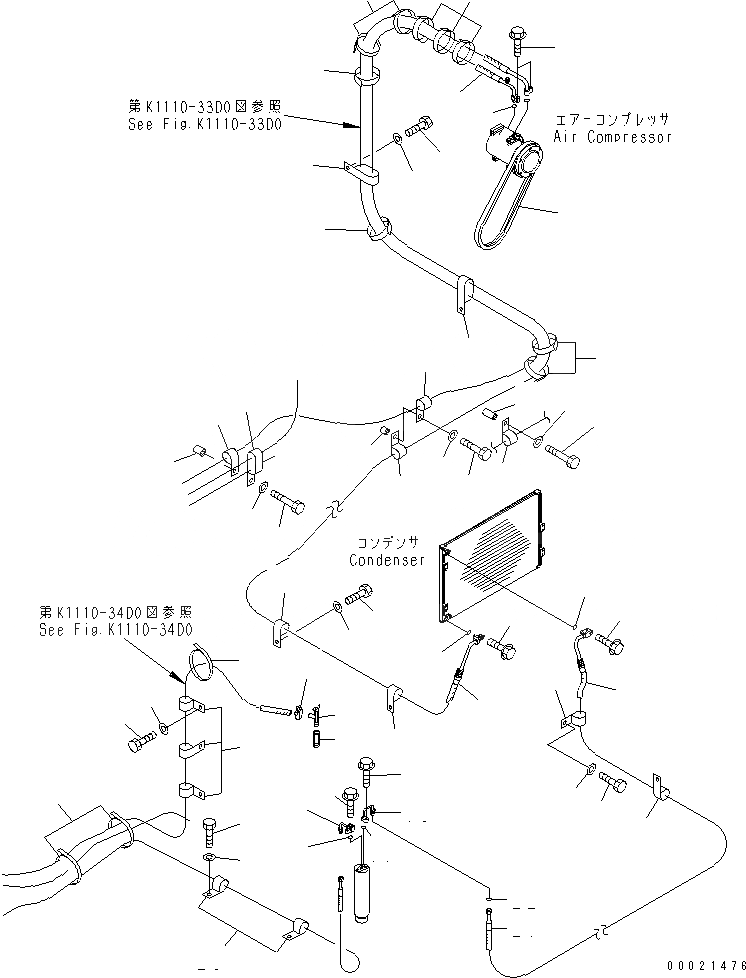 第K1110-33D0図参照
See Fig.K1110-33D0

エアーコンプレッサ
Air Compressor

コンデンサ
Condenser

第K1110-34D0図参照
See Fig.K1110-34D0

00021476