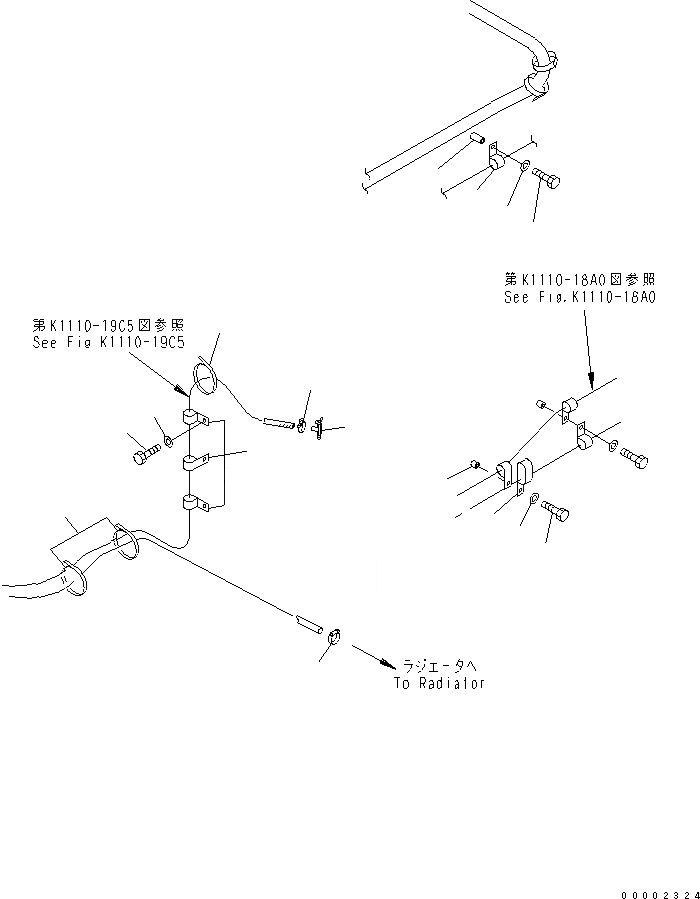 第K1110-18A0図参照
See Fig.K1110-18A0

第K1110-19C5図参照
See Fig K1110-19C5

ラジエータへ
To Radiator

00002324