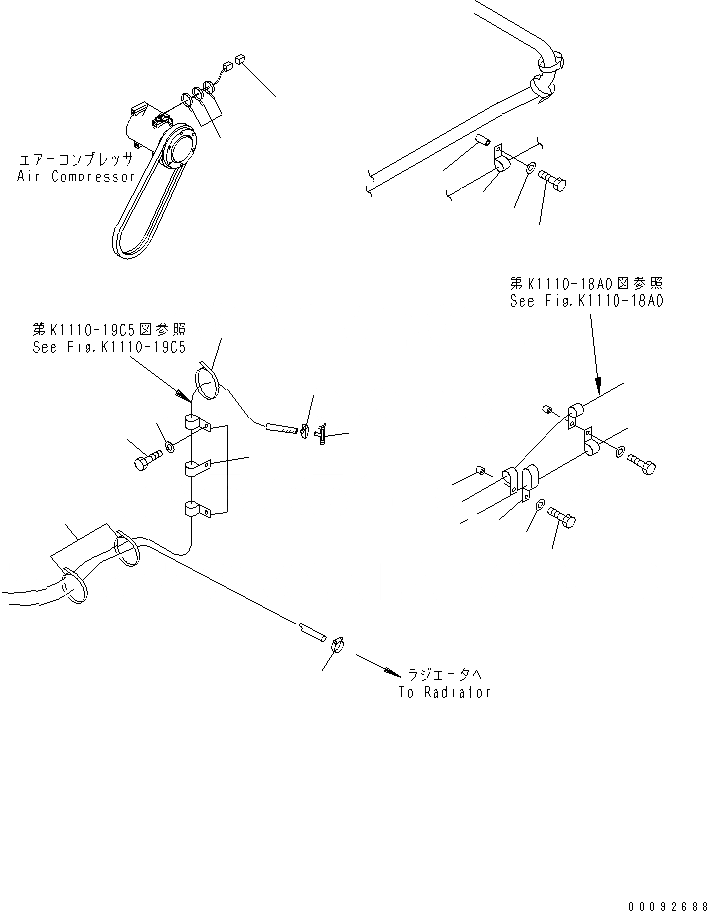 エアーコンプレッサ
Air Compressor

第K1110-18A0図参照
See Fig.K1110-18A0

第K1110-19C5図参照
See Fig.K1110-19C5

ラジエータへ
To Radiator

00092688