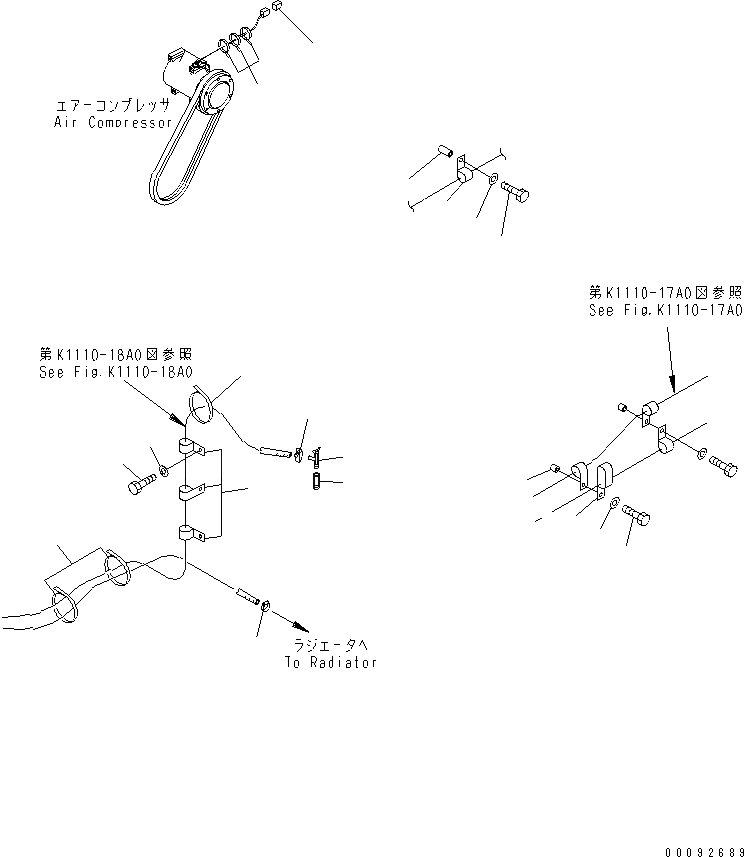 エアーコンプレッサ
Air Compressor

第K1110-17A0図参照
See Fig.K1110-17A0

第K1110-18A0図参照
See Fig.K1110-18A0

ラジエータへ
To Radiator

00092689