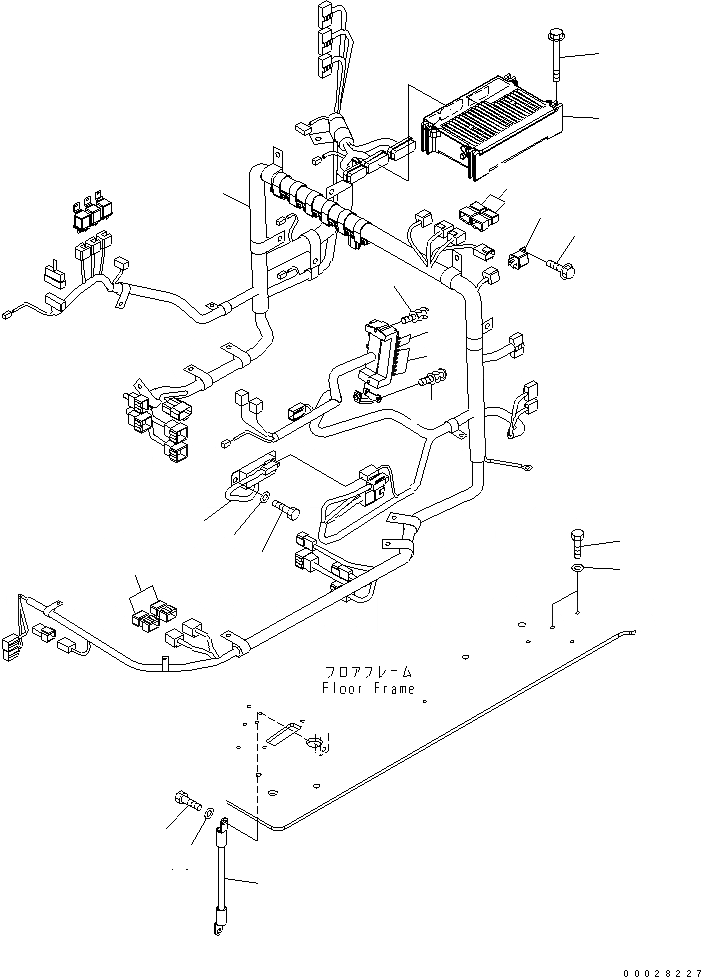 フロアフレーム
Floor Frame

00028227