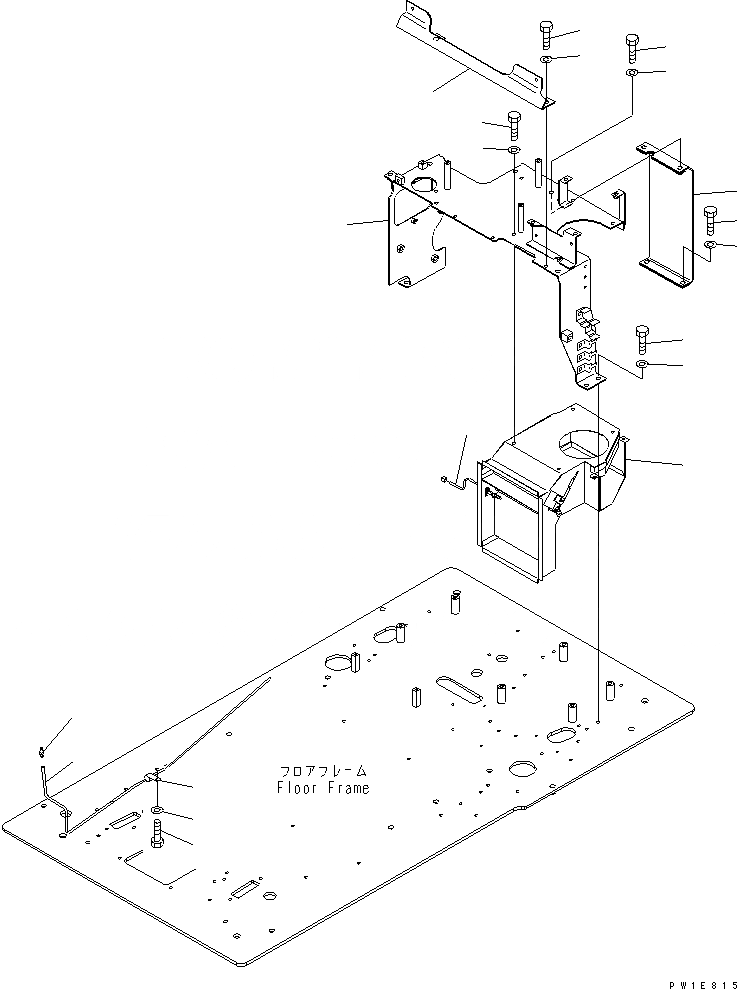 フロアフレーム
Floor Frame

PW1E815