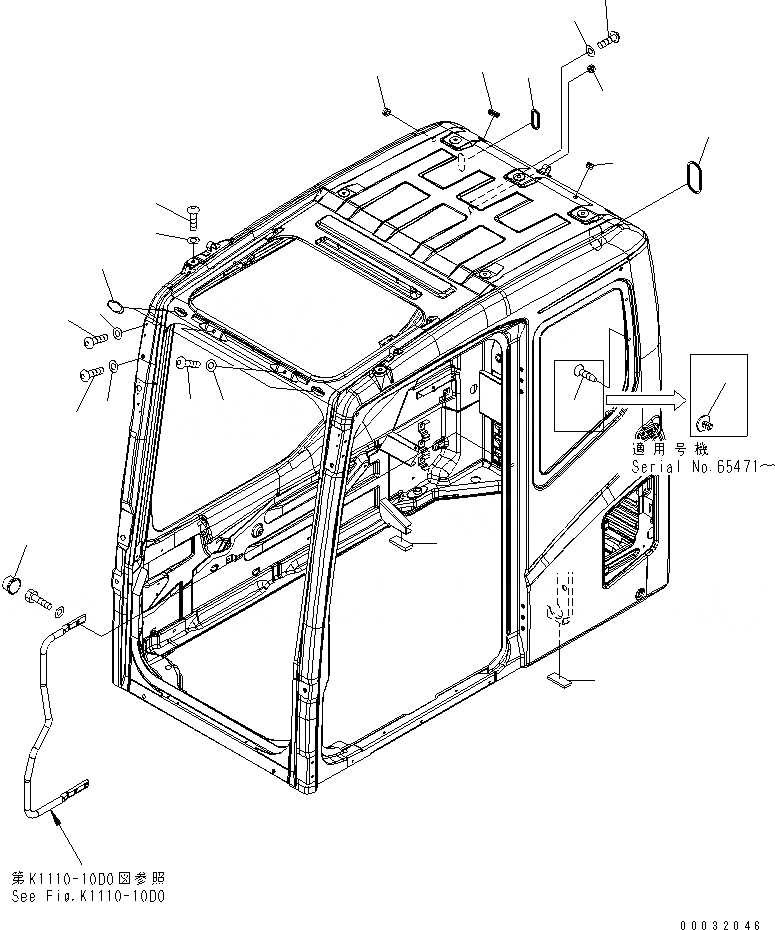 適用号機
Serial No.65471～

第K1110-10D0図参照
See Fig.K1110-10D0

00032046