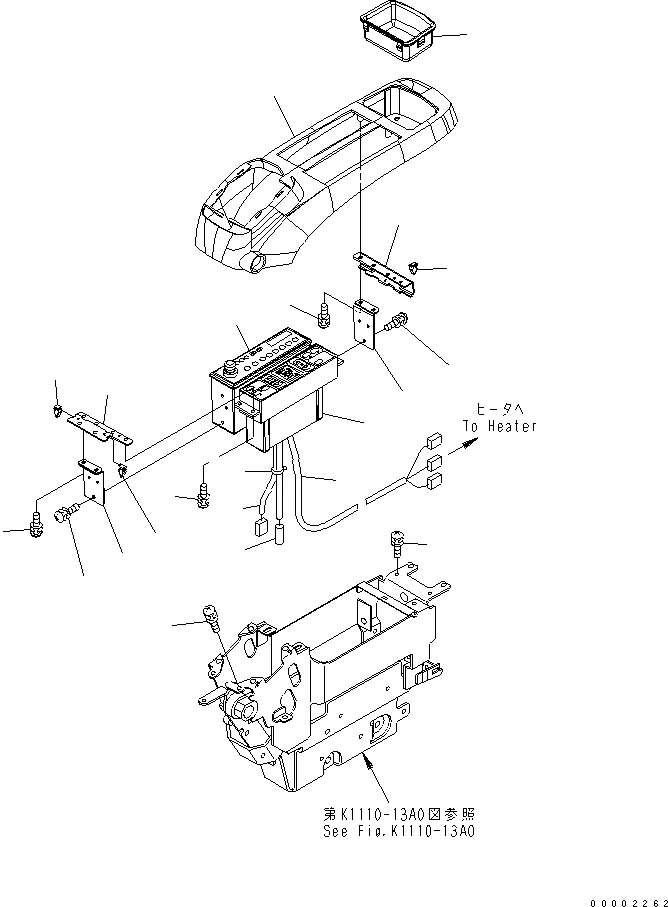 ヒータへ
To Heater

第K1110-13A0図参照
See Fig.K1110-13A0

00002262