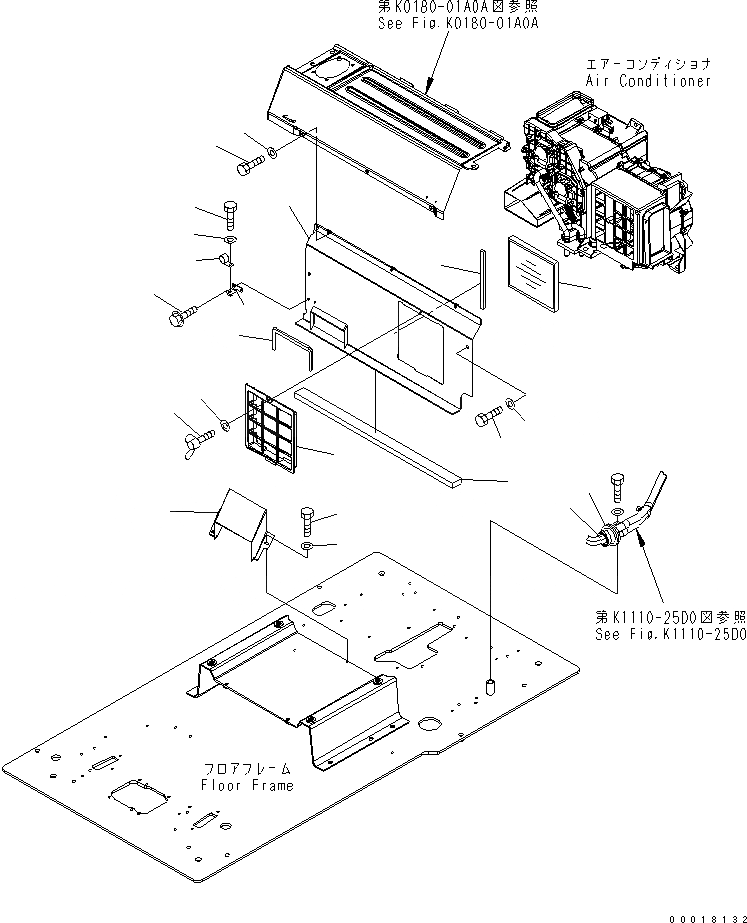 第K0180-01A0A図参照
See Fig.K0180-01A0A

エアーコンディショナ
Air Conditioner

第K1110-25D0図参照
See Fig.K1110-25D0

フロアフレーム
Floor Frame

00018132