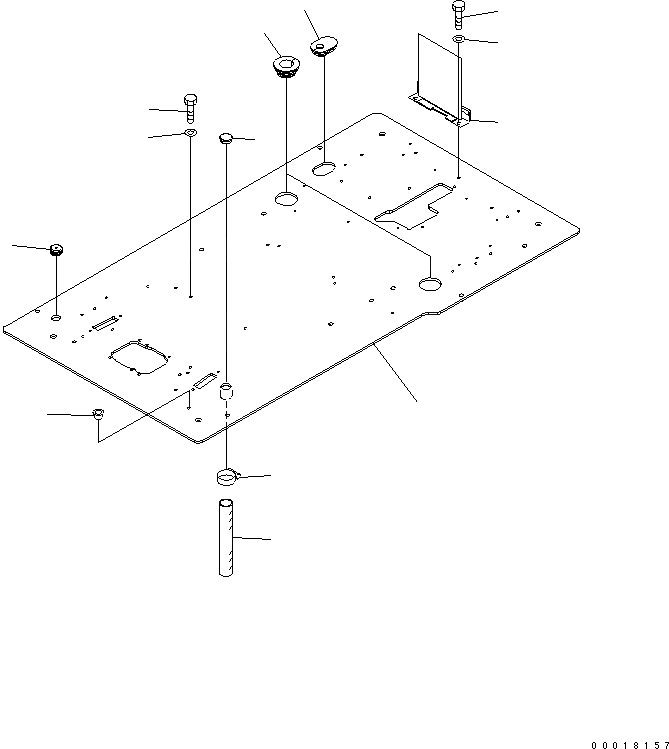 00018157