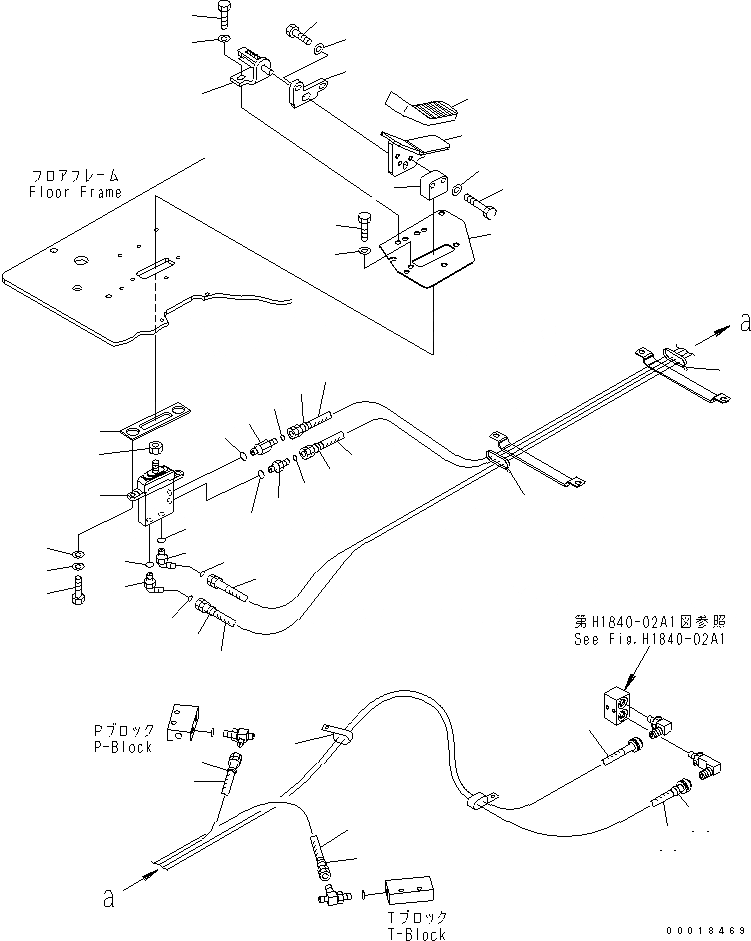 フロアフレーム
Floor Frame

a

第H1840-02A1図参照
See Fig.H1840-02A1

Pブロック
P-Block

a

Tブロック
T-Block

00018469