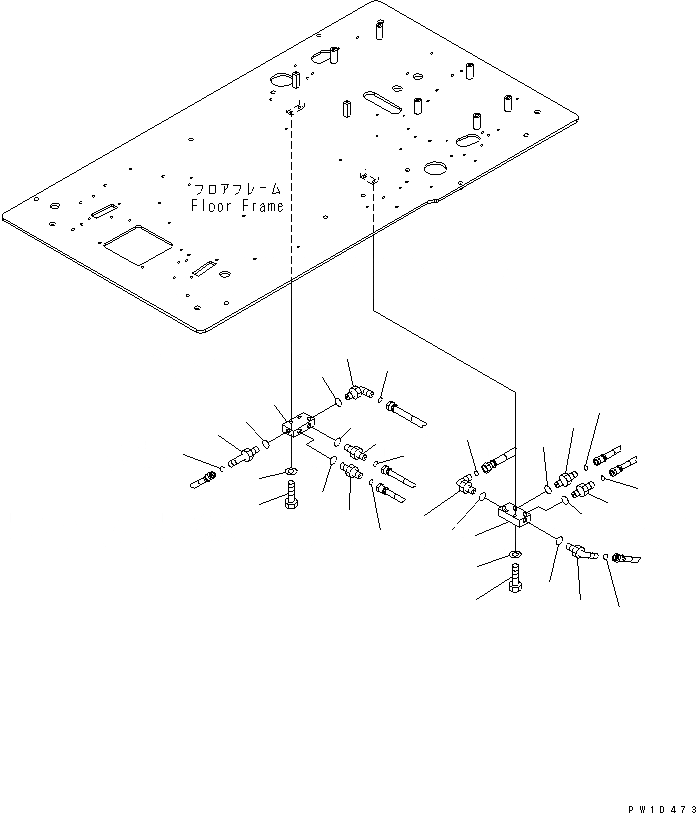 フロアフレーム
Floor Frame

PW10473