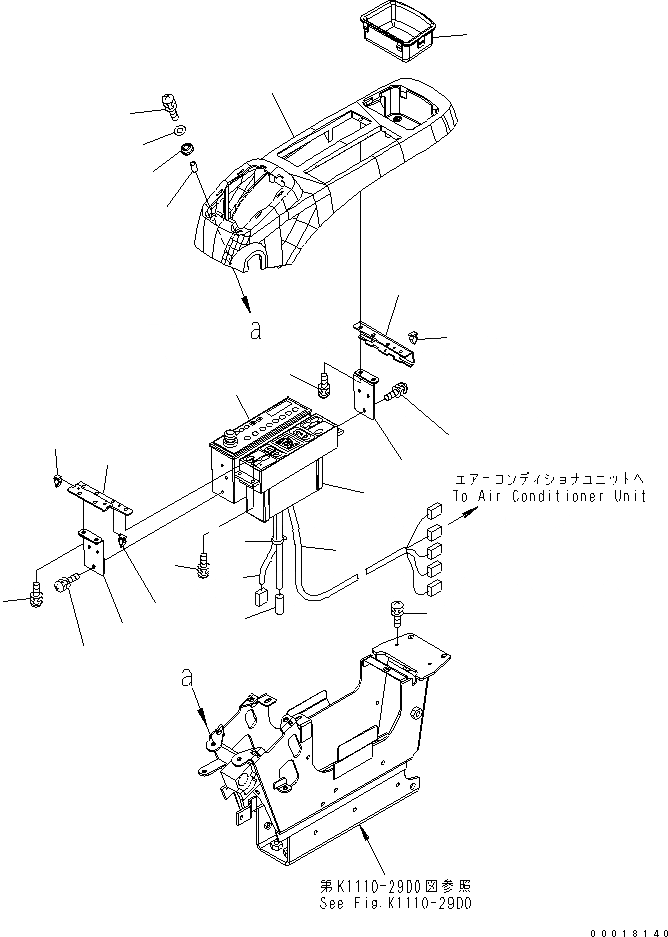 a

エアーコンディショナユニットへ
To Air Conditioner Unit

a

第K1110-29D0図参照
See Fig.K1110-29D0

00018140