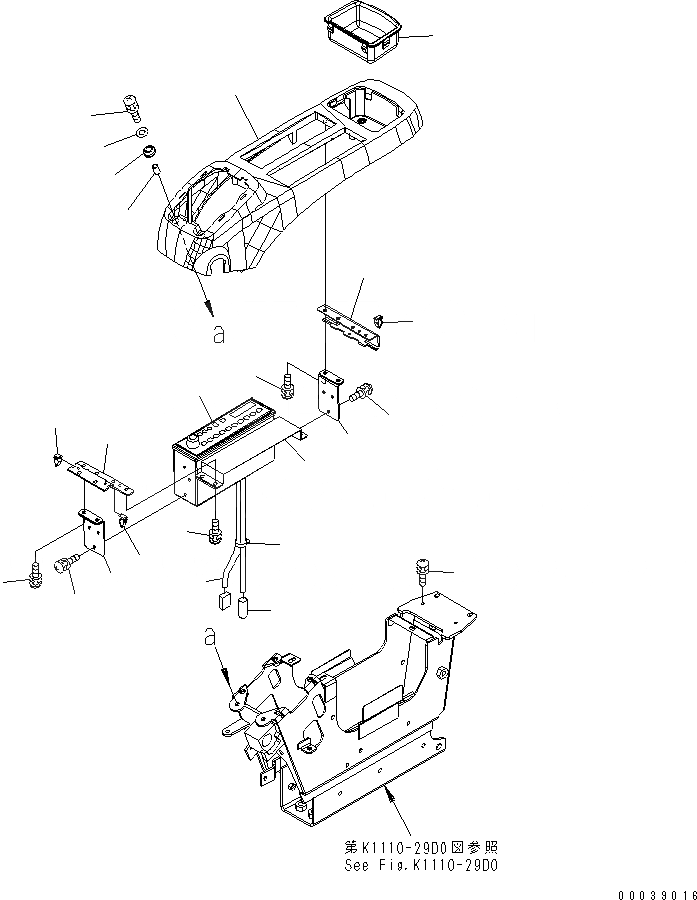 a

a

第K1110-29D0図参照
See Fig.K1110-29D0

00039016