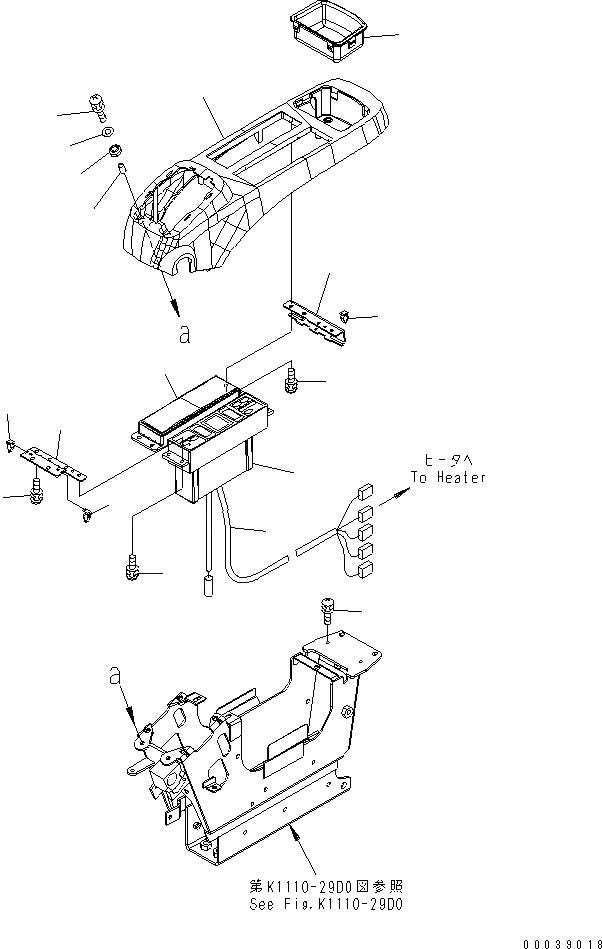 a

ヒータへ
To Heater

a

第K1110-29D0図参照
See Fig.K1110-29D0

00039018