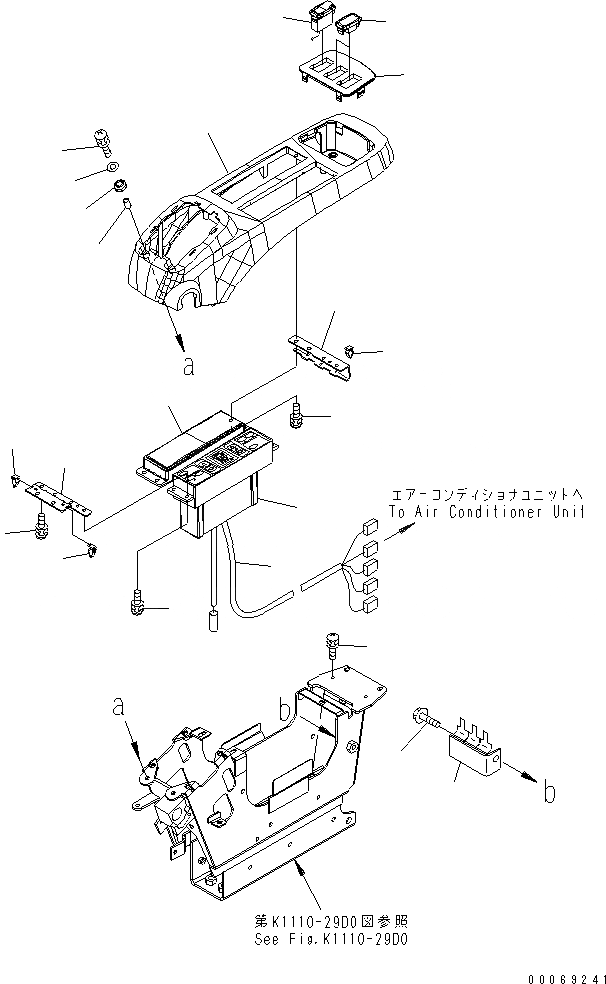 a

エアーコンディショナユニットへ
To Air Conditioner Unit

a

b

b

第K1110-29D0図参照
See Fig.K1110-29D0

00069241