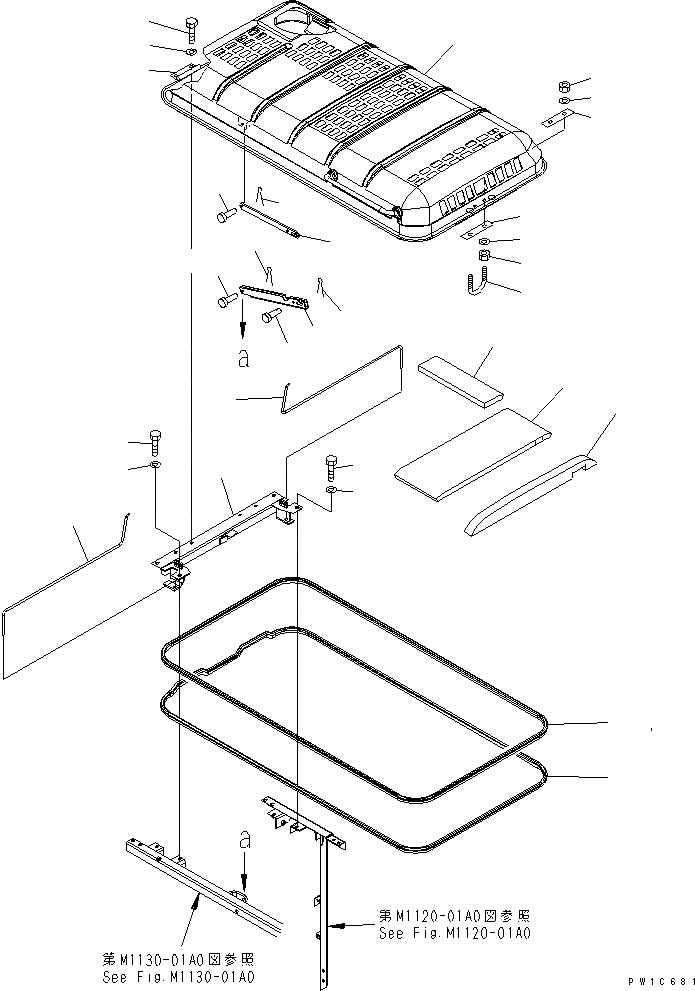 a

a

第M1120-01A0図参照
See Fig.M1120-01A0

第M1130-01A0図参照
See Fig.M1130-01A0

PW1C681