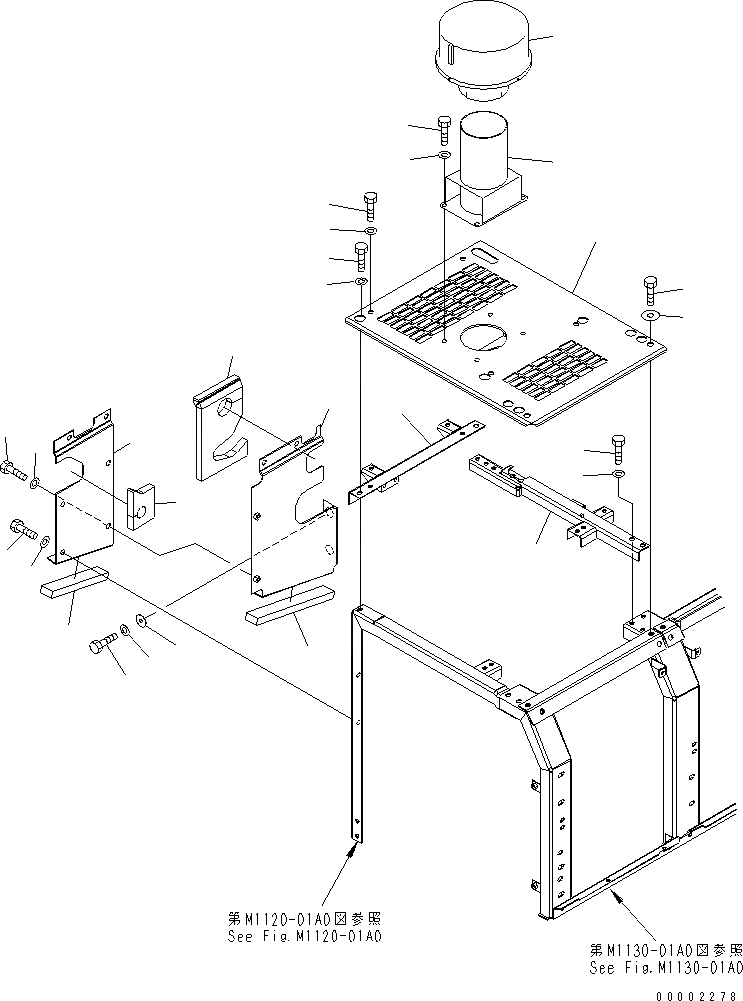 第M1120-01A0図参照
See Fig.M1120-01A0

第M1130-01A0図参照
See Fig.M1130-01A0

00002278