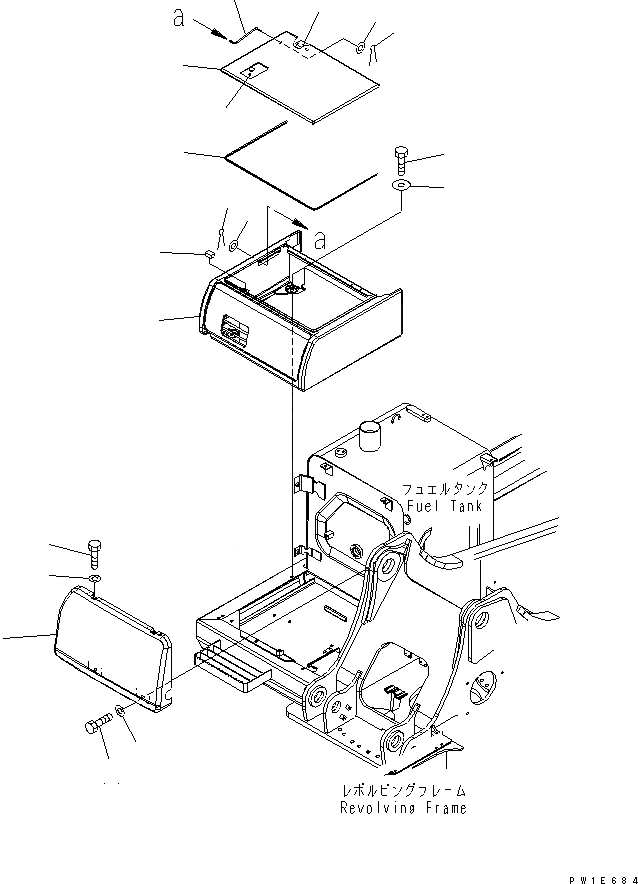 a

a

フュエルタンク
Fuel Tank

レボルビングフレーム
Revolving Frame

PW1E684