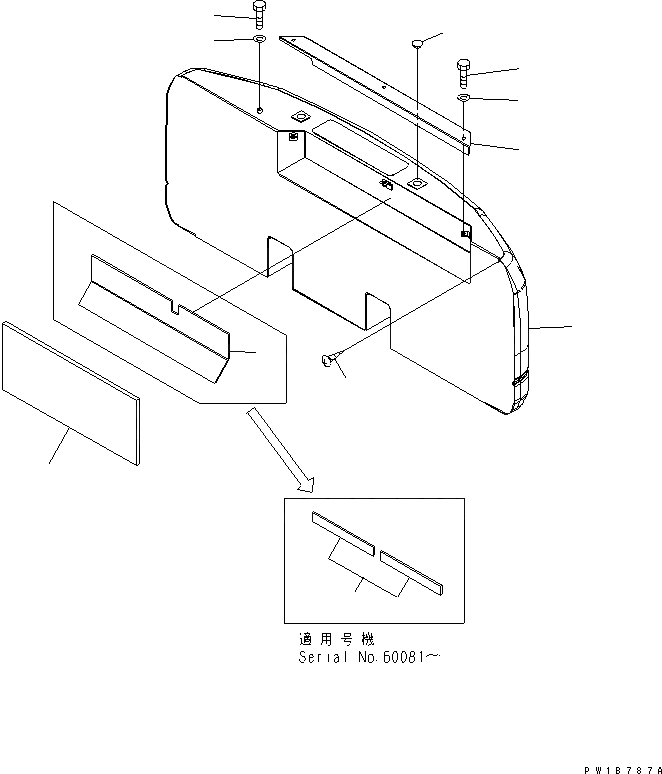 適用号機
Serial No.60081～

PW1B787A