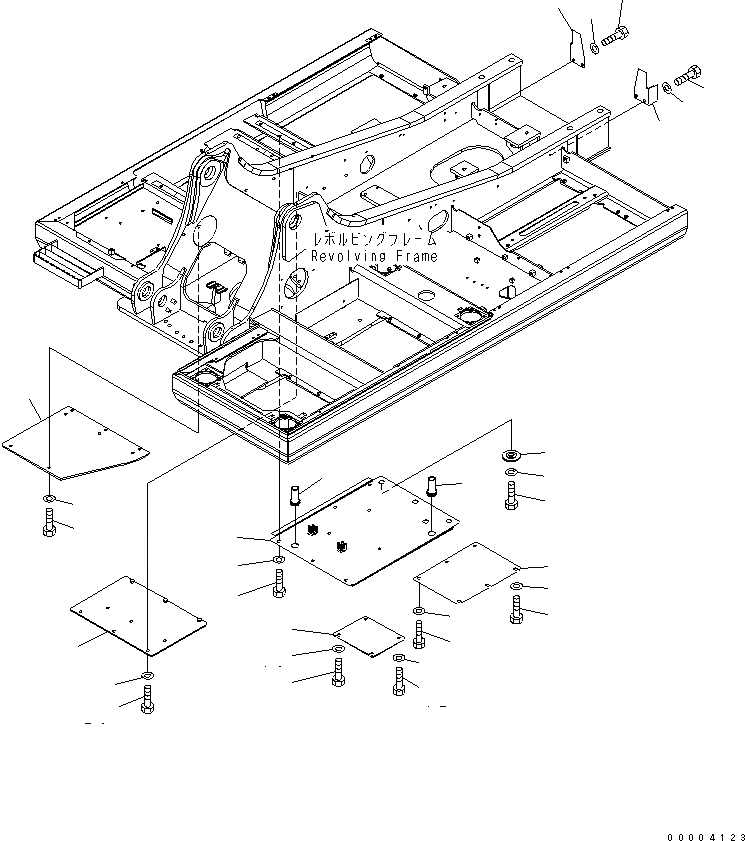 レボルビングフレーム
Revolving Frame

00004123