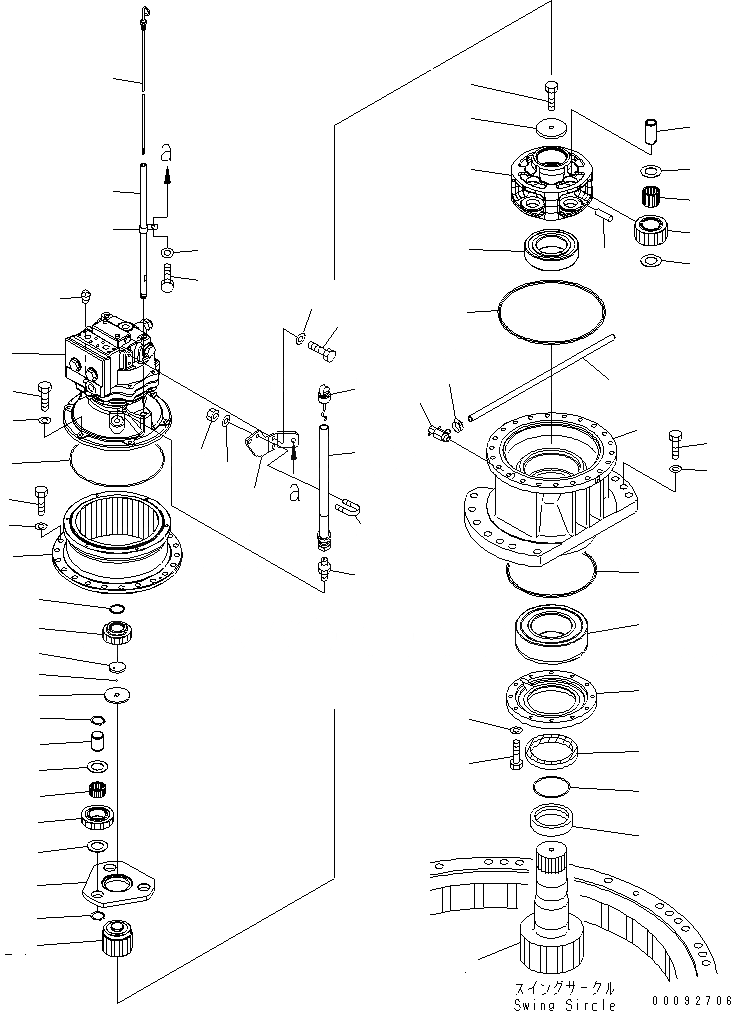 a

a

スイングサークル
Swing Sircle

00092706