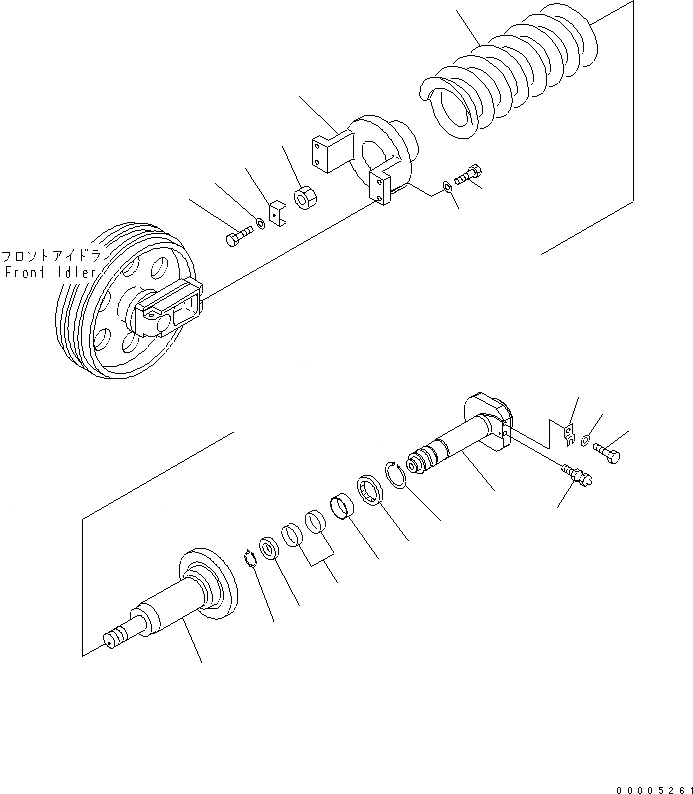 フロントアイドラ
Front Idler

00005261