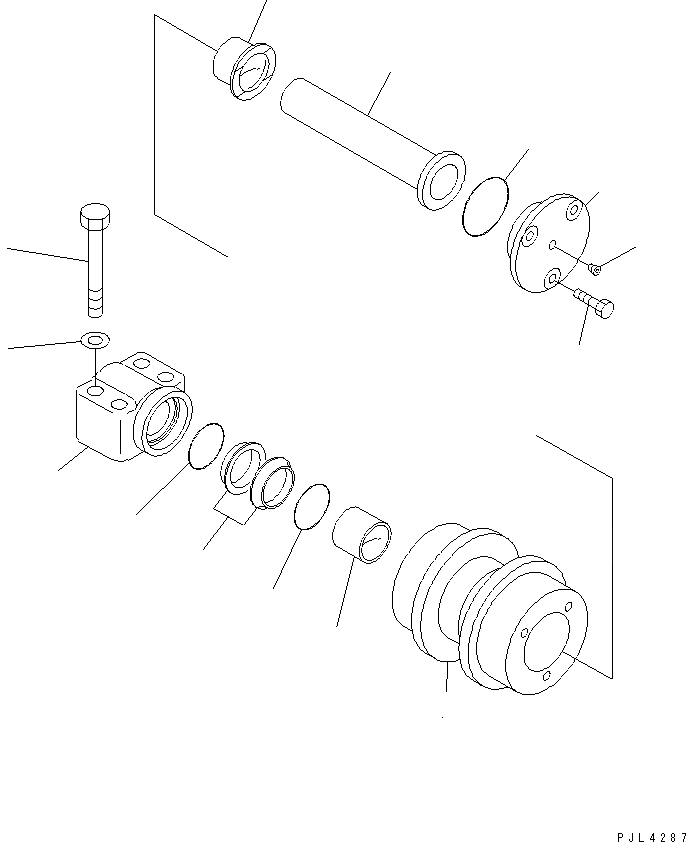 PJL4287