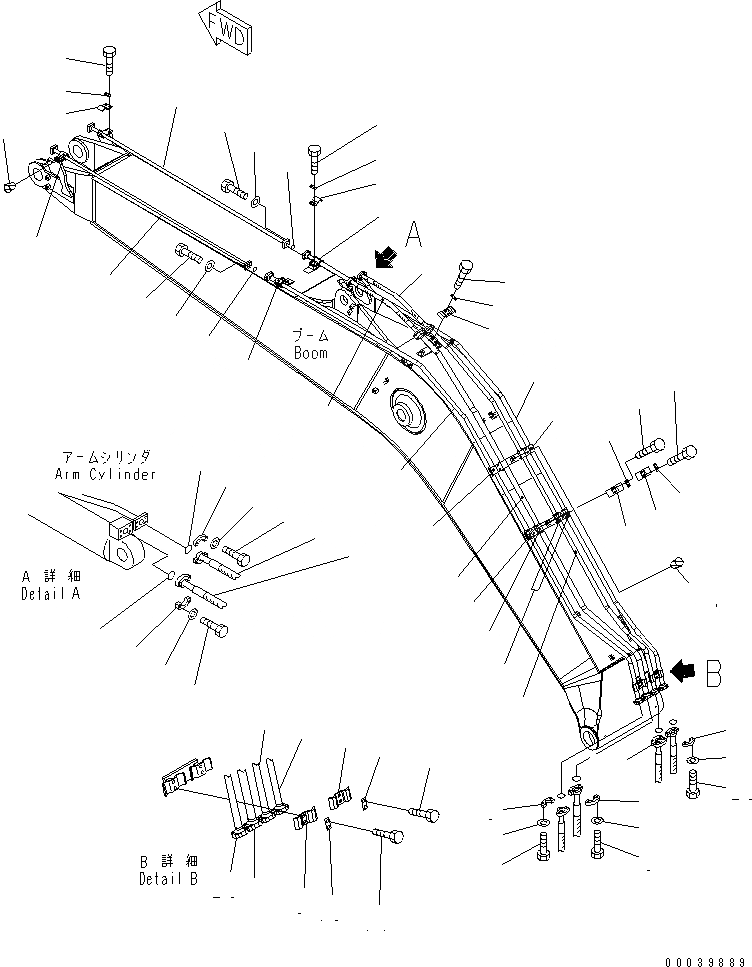 FWD

A

ブーム
Boom

アームシリンダ
Arm Cylinder

A 詳細
Detail A

B

B 詳細
Detail B

00039889